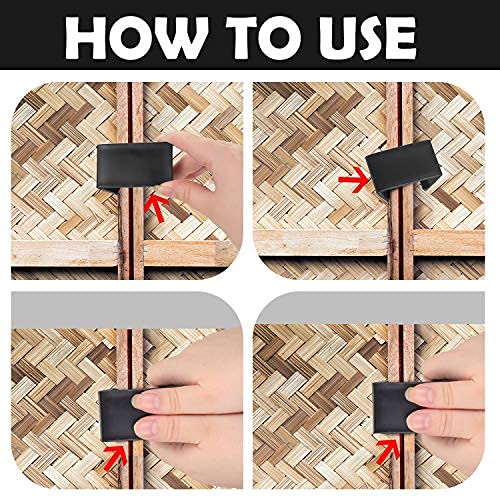 HOW TO USE